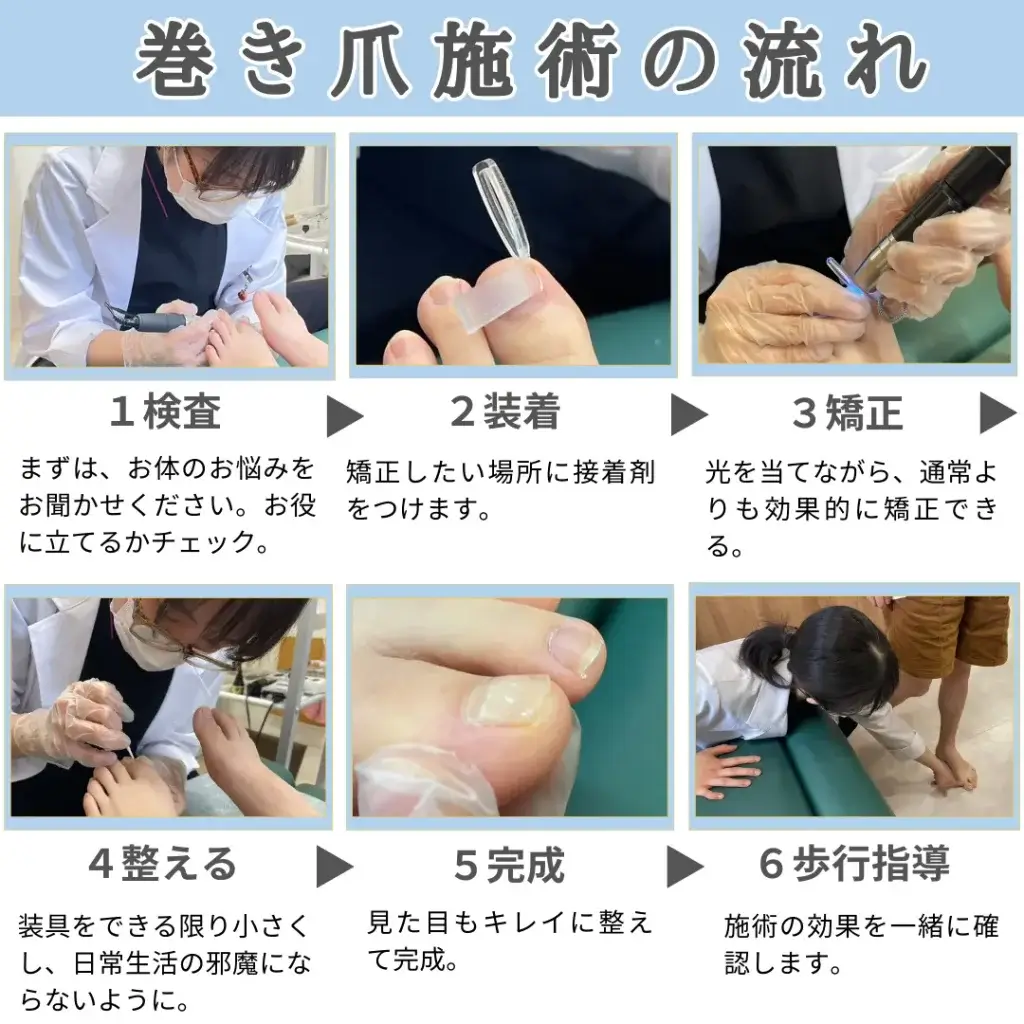 巻き爪施術の流れ

１検査

まずは、お体のお悩みをお聞かせください。お役に立てるかチェック。

２装着

矯正したい場所に接着剤をつけます。

３矯正

光を当てながら、通常よりも効果的に矯正できる。

４整える

装具をできる限り小さくし、日常生活の邪魔にならないように。

５完成

見た目もキレイに整えて完成。

６歩行指導

施術の効果を一緒に確認します。